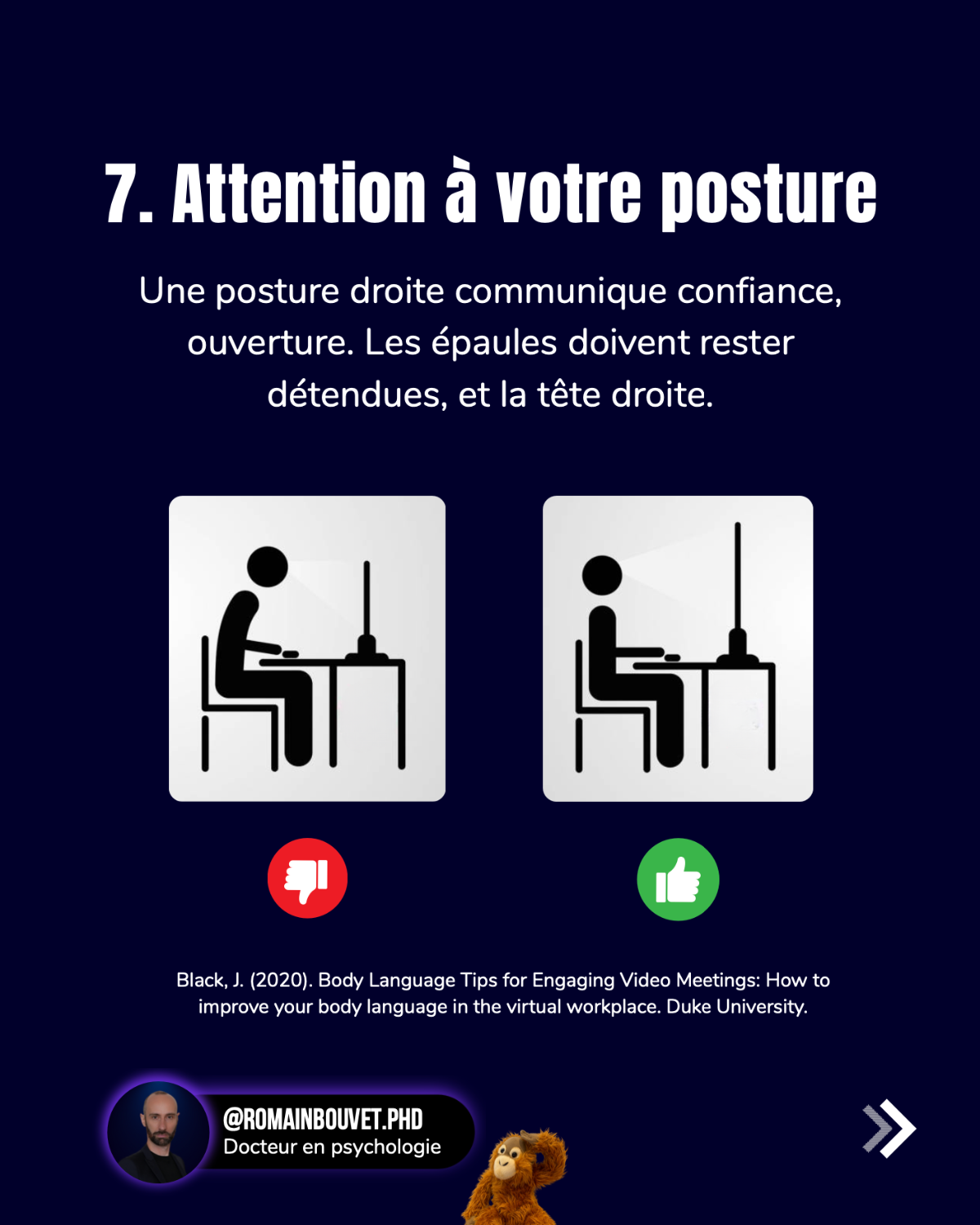 7. Attention à votre posture

Une posture droite communique confiance, ouverture. Les épaules doivent rester détendues, et la tête droite.

Black, J. (2020). Body Language Tips for Engaging Video Meetings: How to improve your body language in the virtual workplace. Duke University.

@ROMAINBOUVET.PHD
Docteur en psychologie